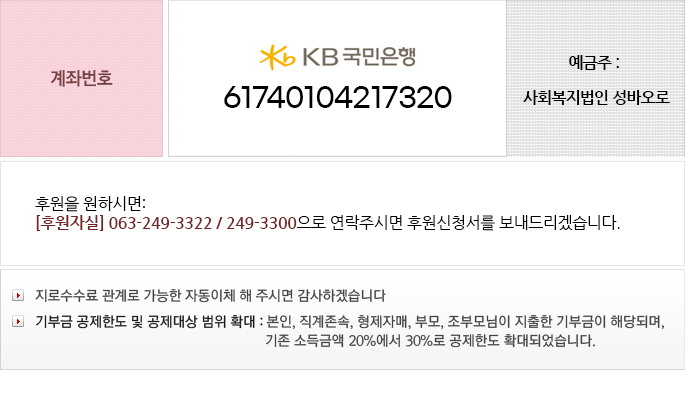 계좌번호

KB 국민은행
61740104217320

예금주 :
사회복지법인 성바오로

후원을 원하시면:
[후원자실] 063-249-3322 / 249-3300으로 연락주시면 후원신청서를 보내드리겠습니다.

지로수수료 관계로 가능한 자동이체 해 주시면 감사하겠습니다

기부금 공제한도 및 공제대상 범위 확대 : 본인, 직계존속, 형제자매, 부모, 조부모님이 지출한 기부금이 해당되며, 기존 소득금액 20%에서 30%로 공제한도 확대되었습니다.